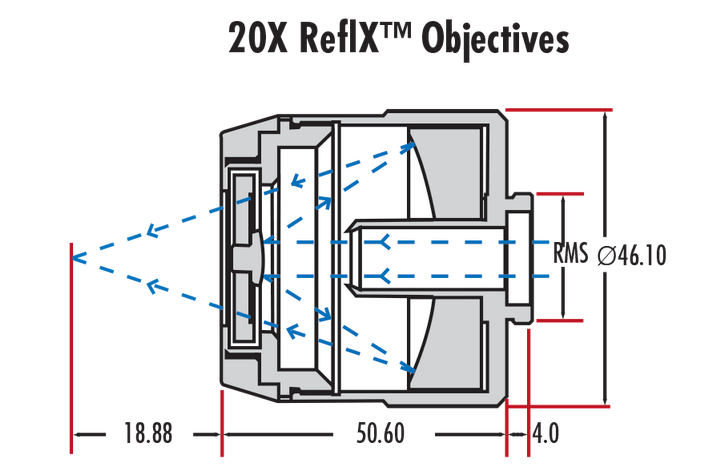 20X ReflX™ Objectives

RMS

∅46.10

18.88

50.60

4.0