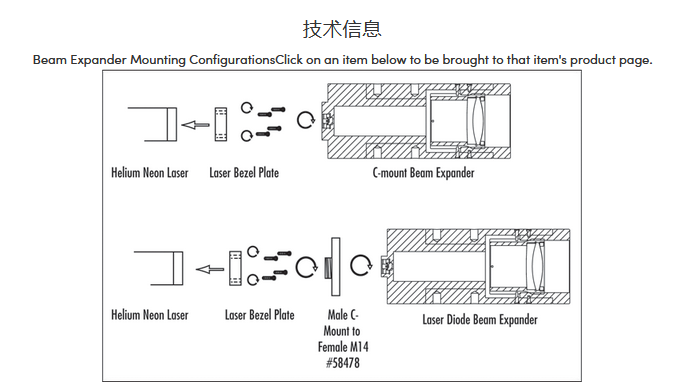 技术信息

Beam Expander Mounting ConfigurationsClick on an item below to be brought to that item's product page.

Helium Neon Laser

Laser Bezel Plate

C-mount Beam Expander

Helium Neon Laser

Laser Bezel Plate

Male C-Mount to Female M14 #58478

Laser Diode Beam Expander